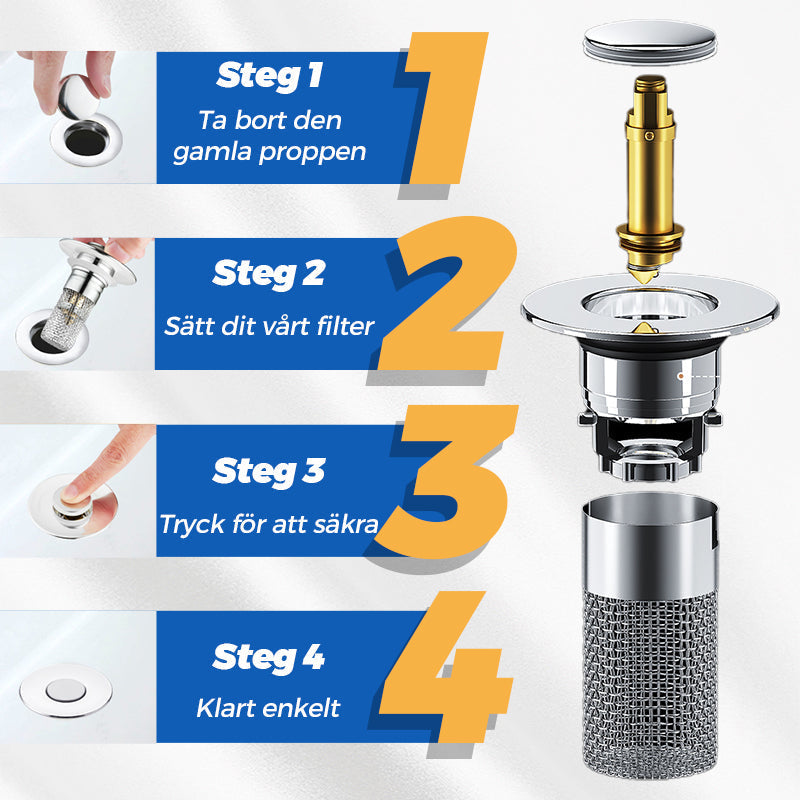 Steg 1
Ta bort den gamla proppen
1

Steg 2
Sätt dit vårt filter
2

Steg 3
Tryck för att säkra
3

Steg 4
Klart enkelt
4