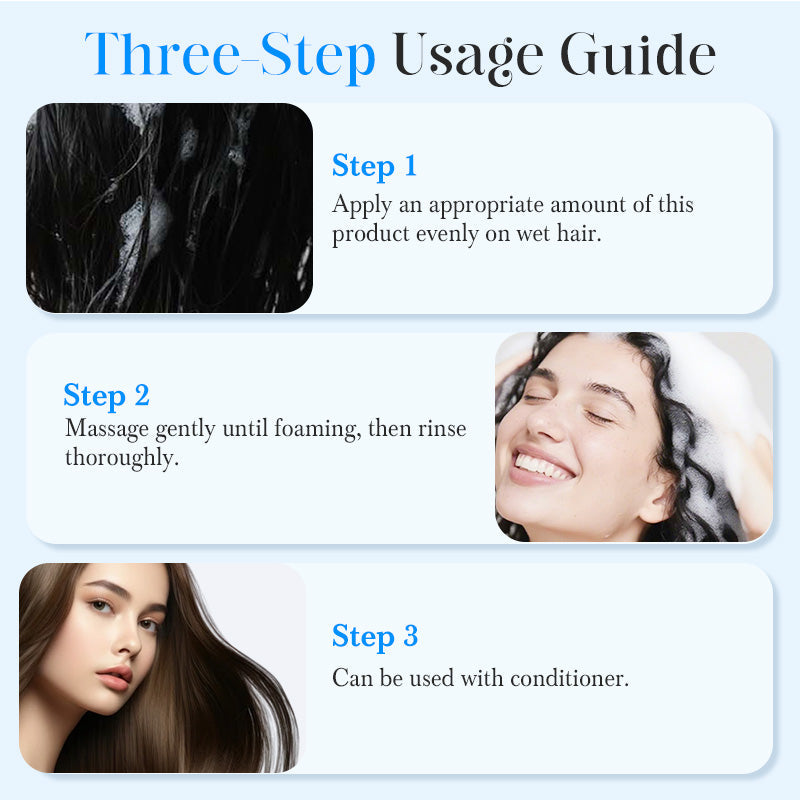 Three-Step Usage Guide

Step 1
Apply an appropriate amount of this product evenly on wet hair.

Step 2
Massage gently until foaming, then rinse thoroughly.

Step 3
Can be used with conditioner.